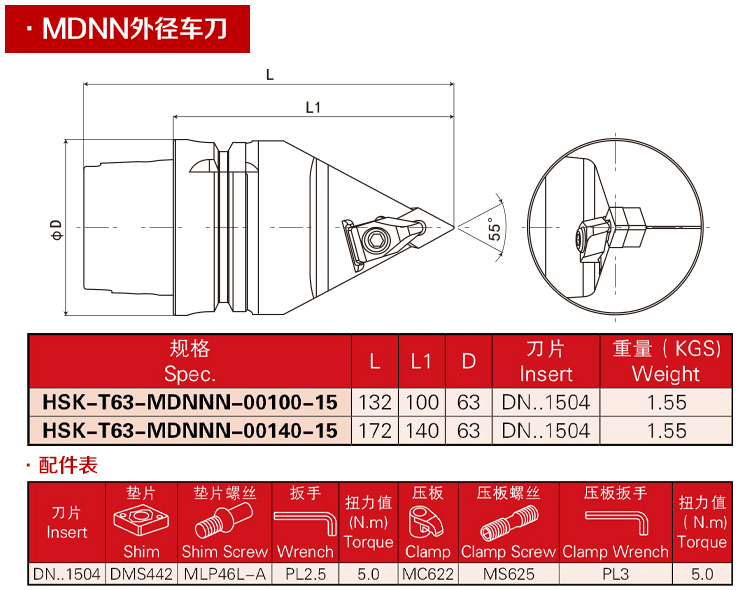 · MDNN外径车刀

L

L1

ΦD

55°

| 规格 Spec. | L | L1 | D | 刀片 Insert | 重量（KGS) Weight |
|---|---|---|---|---|---|
| HSK-T63-MDNNN-00100-15 | 132 | 100 | 63 | DN..1504 | 1.55 |
| HSK-T63-MDNNN-00140-15 | 172 | 140 | 63 | DN..1504 | 1.55 |

· 配件表

| 刀片 Insert | 垫片 Shim | 垫片螺丝 Shim Screw | 扳手 Wrench | 扭力值 (N.m) Torque | 压板 Clamp | 压板螺丝 Clamp Screw | 压板扳手 Clamp Wrench | 扭力值 (N.m) Torque |
|---|---|---|---|---|---|---|---|---|
| DN..1504 | DMS442 | MLP46L-A | PL2.5 | 5.0 | MC622 | MS625 | PL3 | 5.0 |