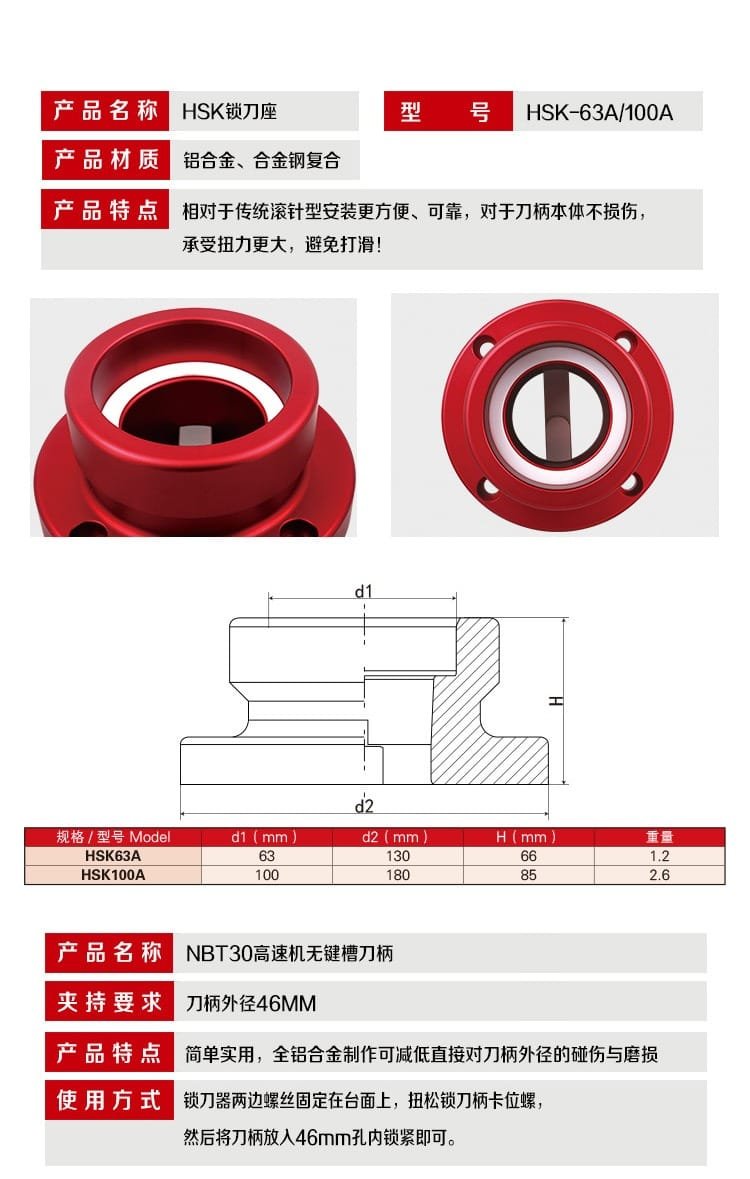 产品名称 HSK锁刀座

型　号 HSK-63A/100A

产品材质 铝合金、合金钢复合

产品特点 相对于传统滚针型安装更方便、可靠，对于刀柄本体不损伤，承受扭力更大，避免打滑！

d1

H

d2

| 规格 / 型号 Model | d1（mm） | d2（mm） | H（mm） | 重量 |
|---|---|---|---|---|
| HSK63A | 63 | 130 | 66 | 1.2 |
| HSK100A | 100 | 180 | 85 | 2.6 |

产品名称 NBT30高速机无键槽刀柄

夹持要求 刀柄外径46MM

产品特点 简单实用，全铝合金制作可减低直接对刀柄外径的碰伤与磨损

使用方式 锁刀器两边螺丝固定在台面上，扭松锁刀柄卡位螺，然后将刀柄放入46mm孔内锁紧即可。